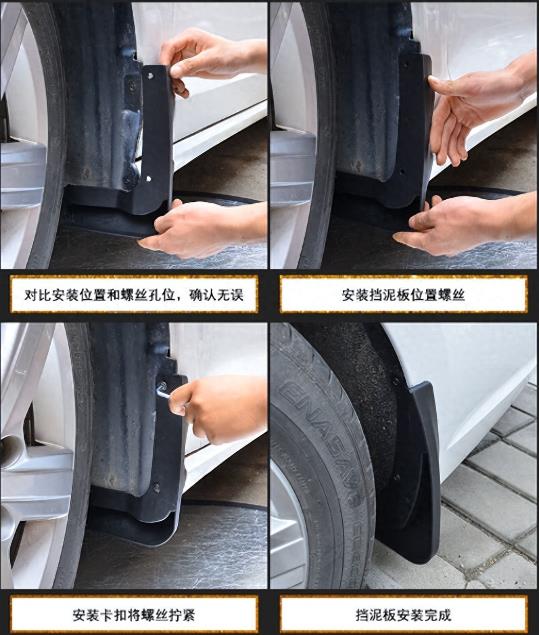 对比安装位置和螺丝孔位，确认无误

安装挡泥板位置螺丝

ENASAVE

安装卡扣将螺丝拧紧

挡泥板安装完成